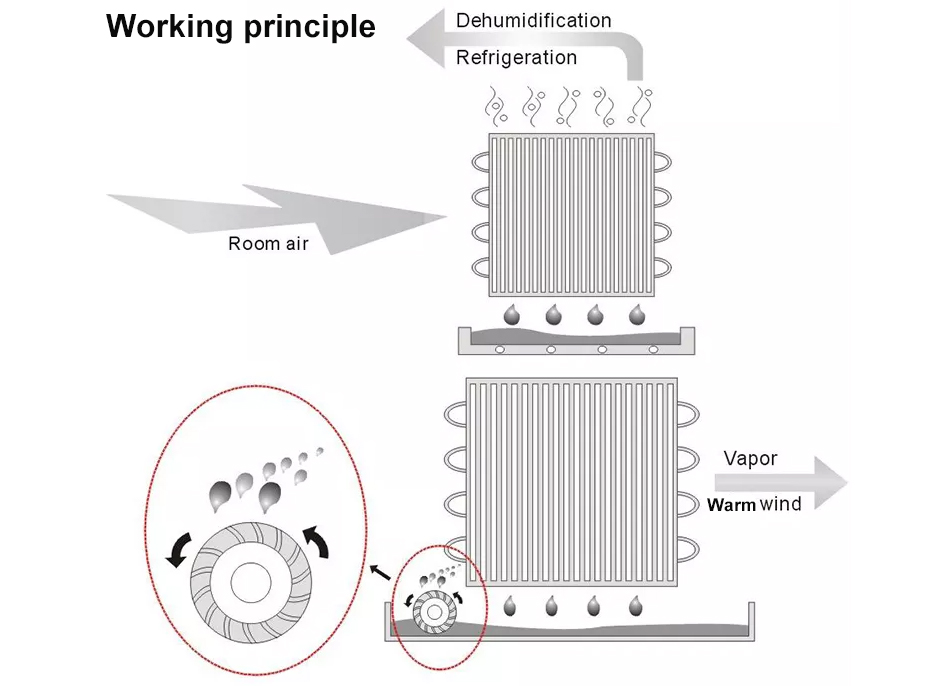 Working principle

Dehumidification

Refrigeration

Room air

Vapor

Warm wind